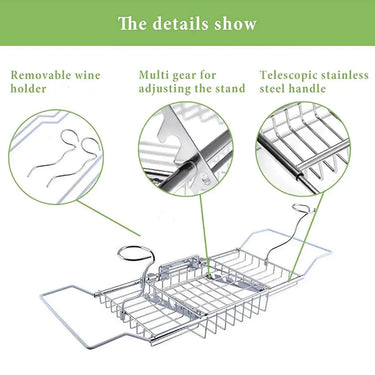 The details show

Removable wine holder

Multi gear for adjusting the stand

Telescopic stainless steel handle